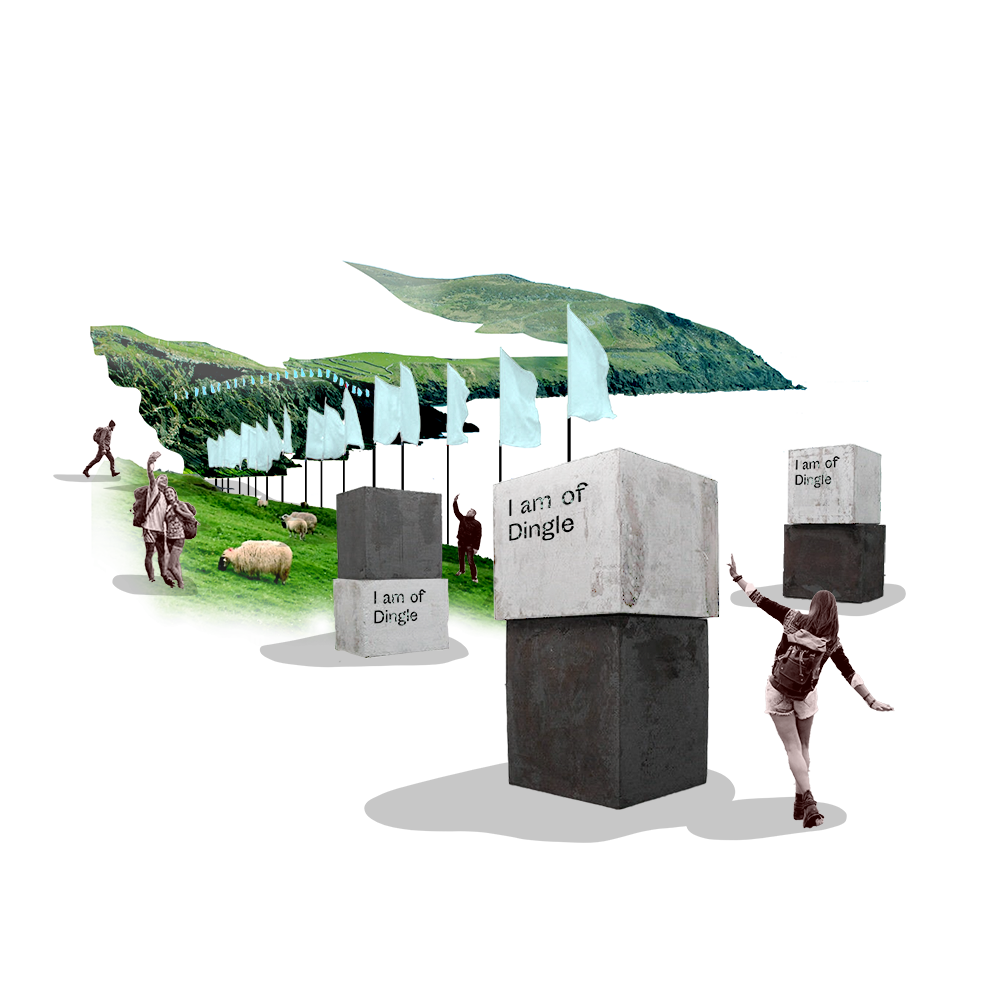 I am of Dingle

I am of Dingle

I am of Dingle